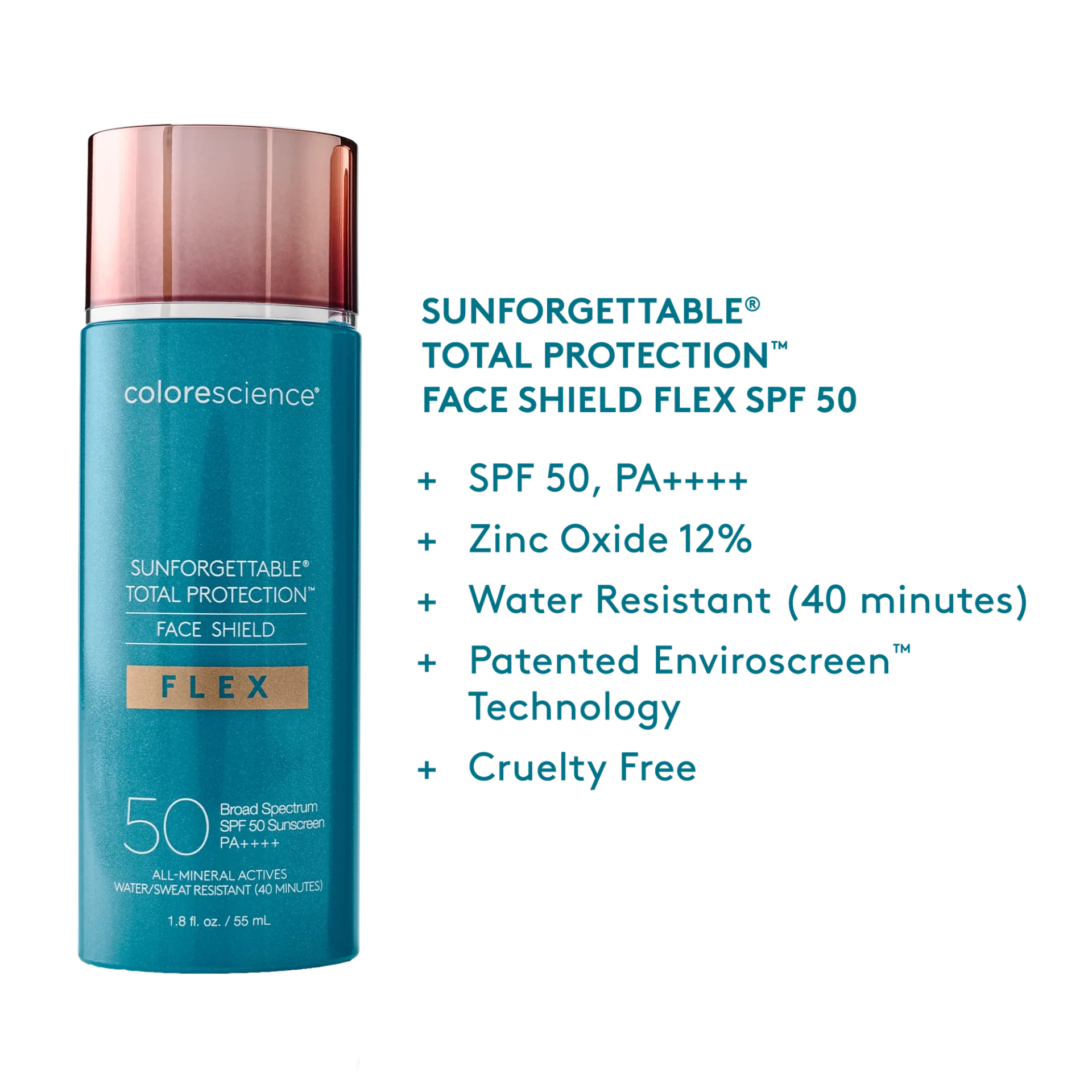 colorescience®

SUNFORGETTABLE®
TOTAL PROTECTION™
FACE SHIELD
FLEX

50 Broad Spectrum SPF 50 Sunscreen PA++++

ALL-MINERAL ACTIVES
WATER/SWEAT RESISTANT (40 MINUTES)

1.8 fl. oz. / 55 mL

SUNFORGETTABLE®
TOTAL PROTECTION™
FACE SHIELD FLEX SPF 50

+ SPF 50, PA++++
+ Zinc Oxide 12%
+ Water Resistant (40 minutes)
+ Patented Enviroscreen™ Technology
+ Cruelty Free